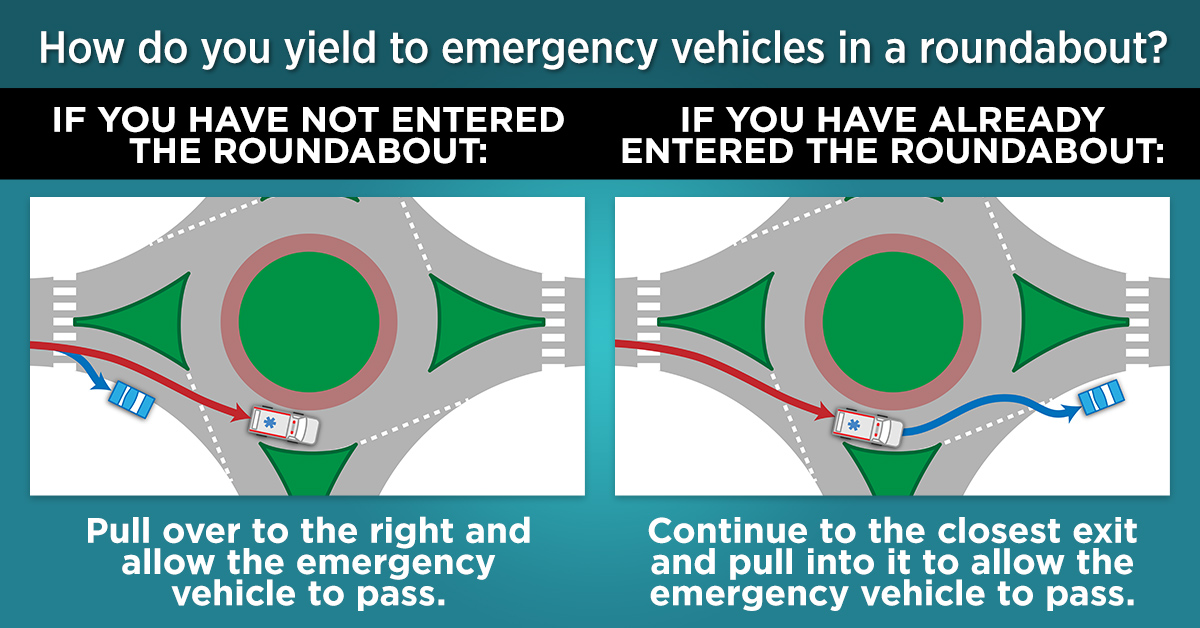 How do you yield to emergency vehicles in a roundabout?

IF YOU HAVE NOT ENTERED THE ROUNDABOUT:

Pull over to the right and allow the emergency vehicle to pass.

IF YOU HAVE ALREADY ENTERED THE ROUNDABOUT:

Continue to the closest exit and pull into it to allow the emergency vehicle to pass.